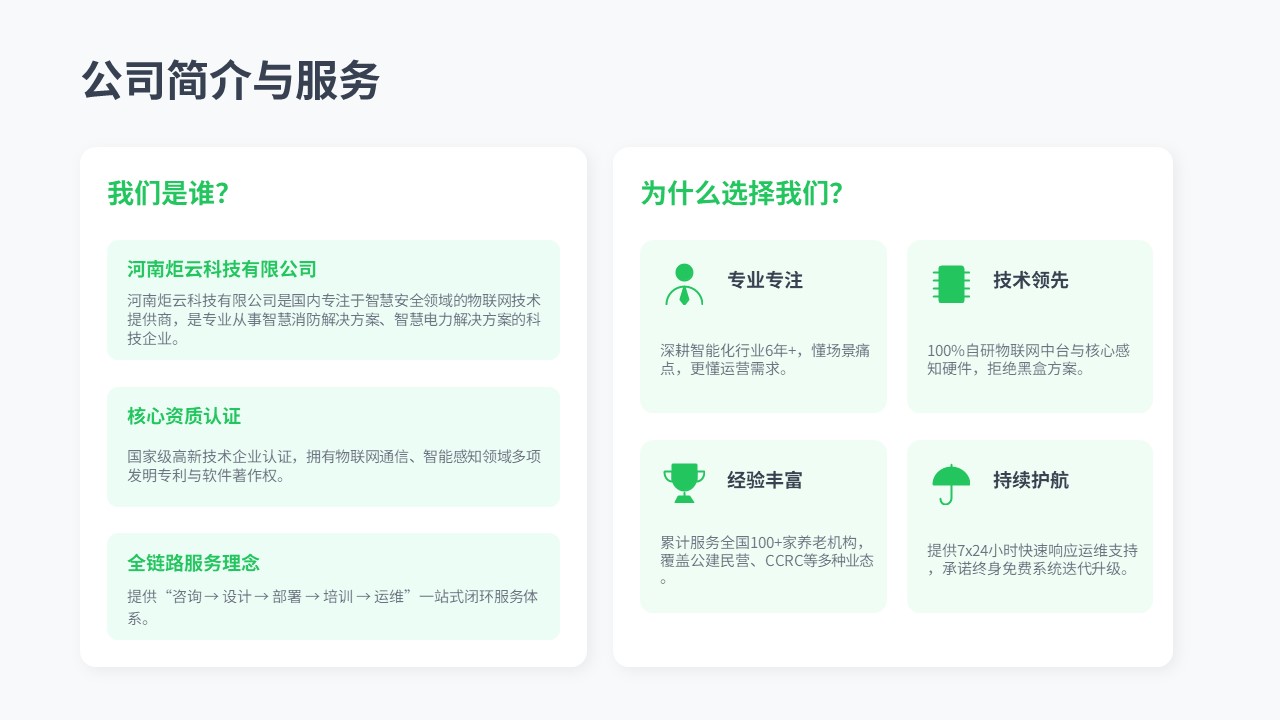 公司简介与服务

我们是谁?

河南炬云科技有限公司

河南炬云科技有限公司是国内专注于智慧安全领域的物联网技术提供商，是专业从事智慧消防解决方案、智慧电力解决方案的科技企业。

核心资质认证

国家级高新技术企业认证，拥有物联网通信、智能感知领域多项发明专利与软件著作权。

全链路服务理念

提供“咨询→设计→部署→培训→运维”一站式闭环服务体系。

为什么选择我们?

专业专注

深耕智能化行业6年+，懂场景痛点，更懂运营需求。

技术领先

100%自研物联网中台与核心感知硬件，拒绝黑盒方案。

经验丰富

累计服务全国100+家养老机构，覆盖公建民营、CCRC等多种业态。

持续护航

提供7x24小时快速响应运维支持，承诺终身免费系统迭代升级。