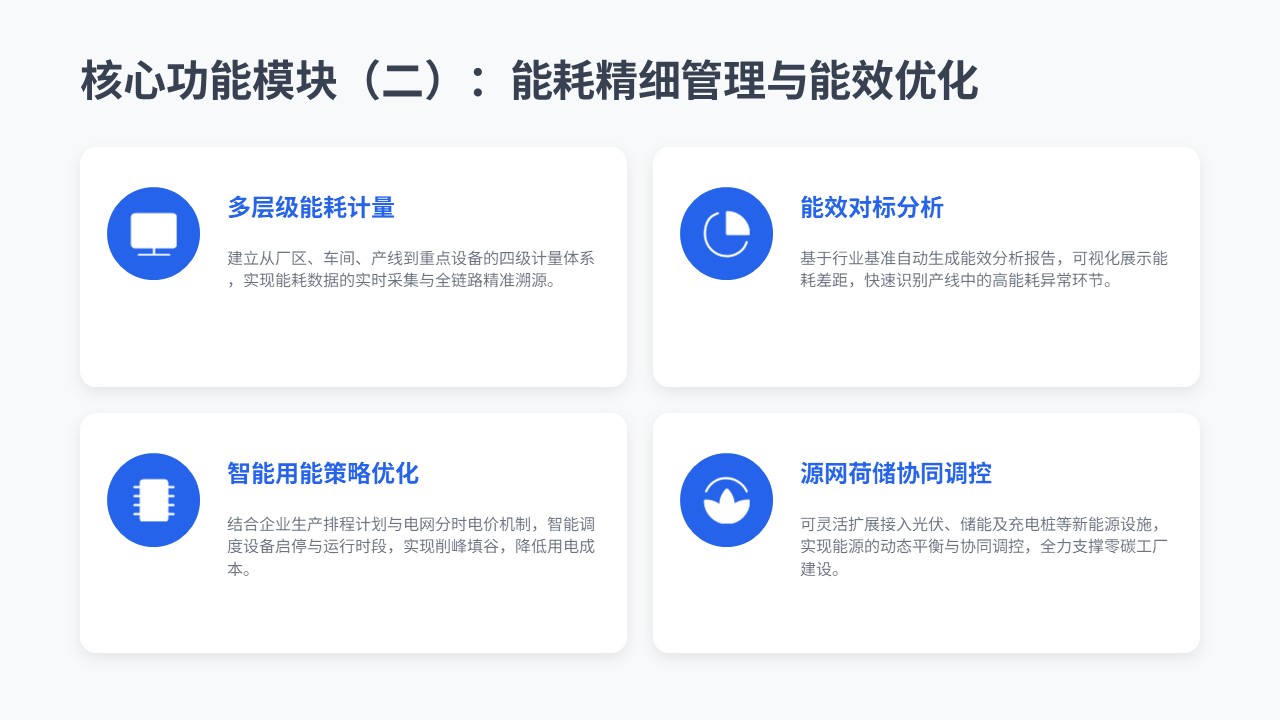 核心功能模块（二）：能耗精细管理与能效优化

多层级能耗计量

建立从厂区、车间、产线到重点设备的四级计量体系，实现能耗数据的实时采集与全链路精准溯源。

能效对标分析

基于行业基准自动生成能效分析报告，可视化展示能耗差距，快速识别产线中的高能耗异常环节。

智能用能策略优化

结合企业生产排程计划与电网分时电价机制，智能调度设备启停与运行时段，实现削峰填谷，降低用电成本。

源网荷储协同调控

可灵活扩展接入光伏、储能及充电桩等新能源设施，实现能源的动态平衡与协同调控，全力支撑零碳工厂建设。